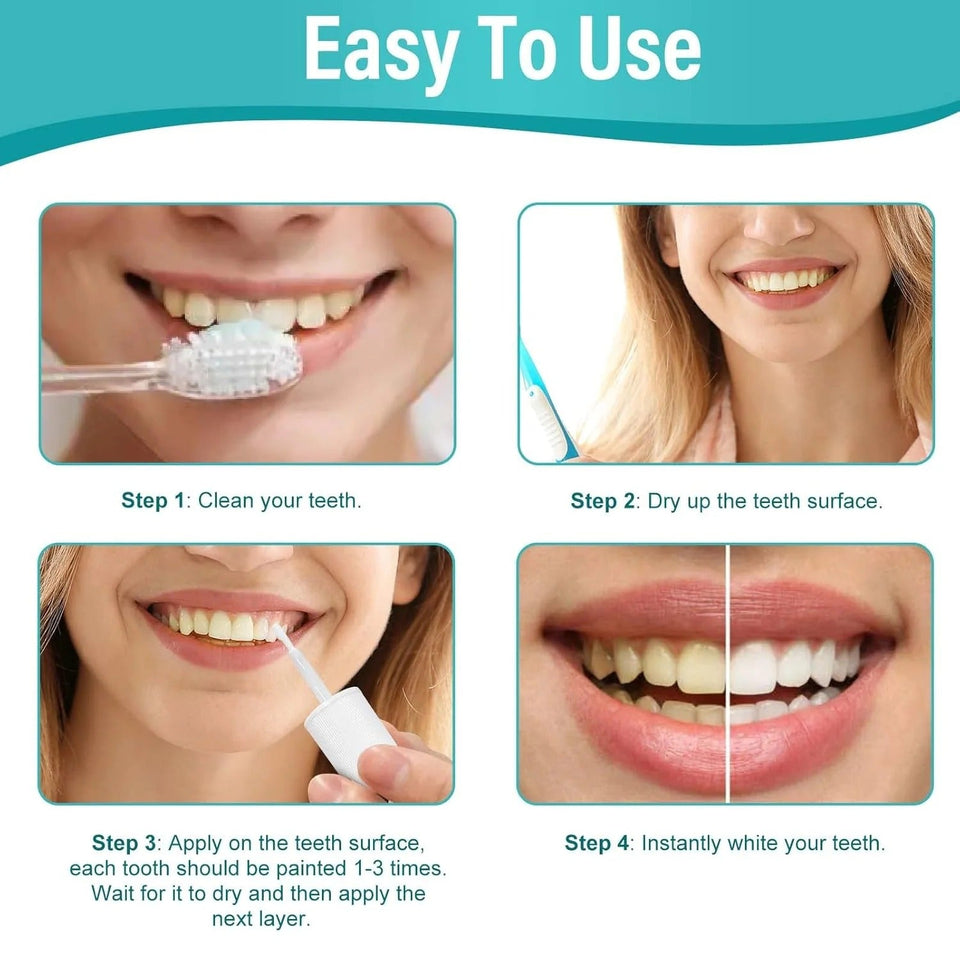 Easy To Use

Step 1: Clean your teeth.

Step 2: Dry up the teeth surface.

Step 3: Apply on the teeth surface, each tooth should be painted 1-3 times. Wait for it to dry and then apply the next layer.

Step 4: Instantly white your teeth.