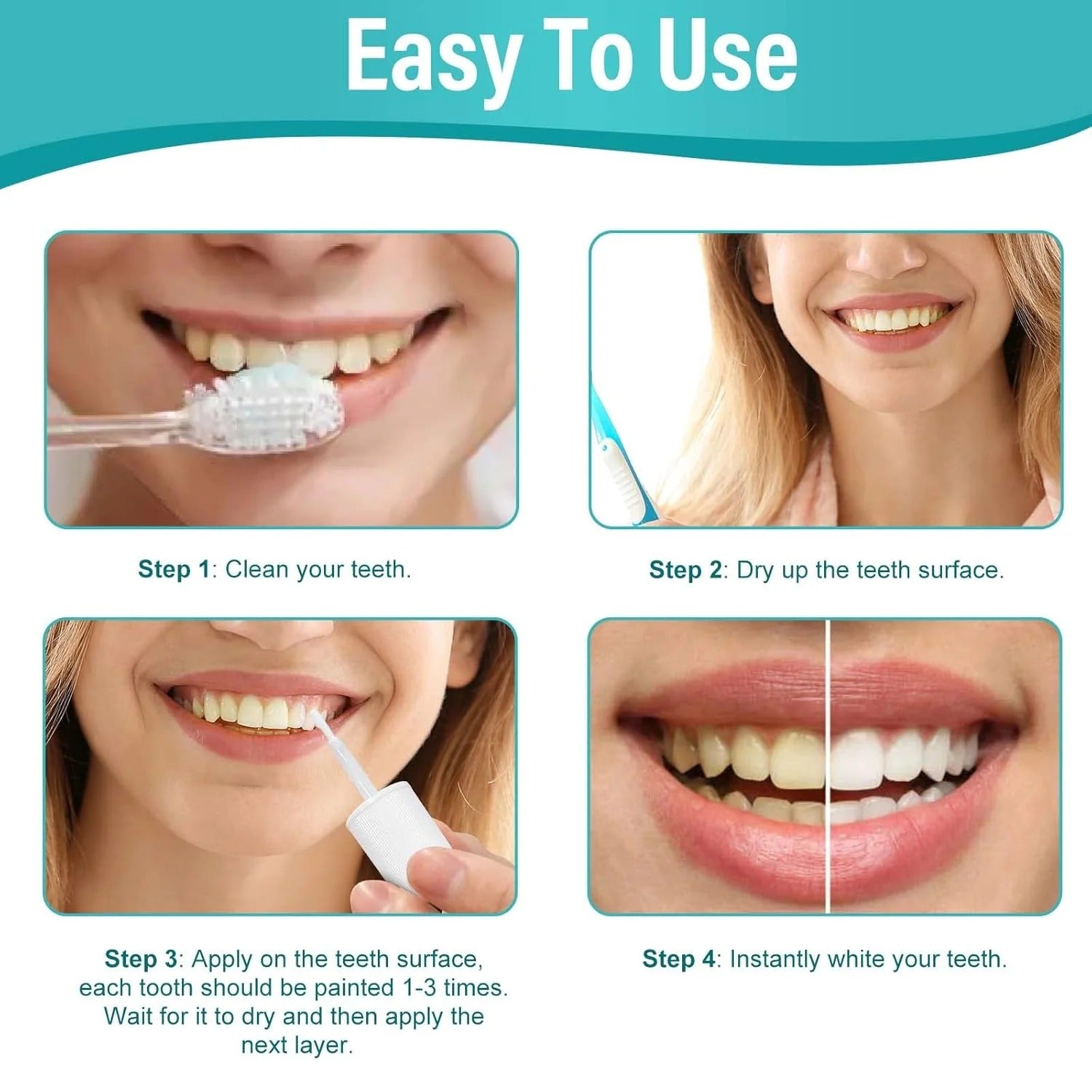 Easy To Use

Step 1: Clean your teeth.

Step 2: Dry up the teeth surface.

Step 3: Apply on the teeth surface, each tooth should be painted 1-3 times. Wait for it to dry and then apply the next layer.

Step 4: Instantly white your teeth.