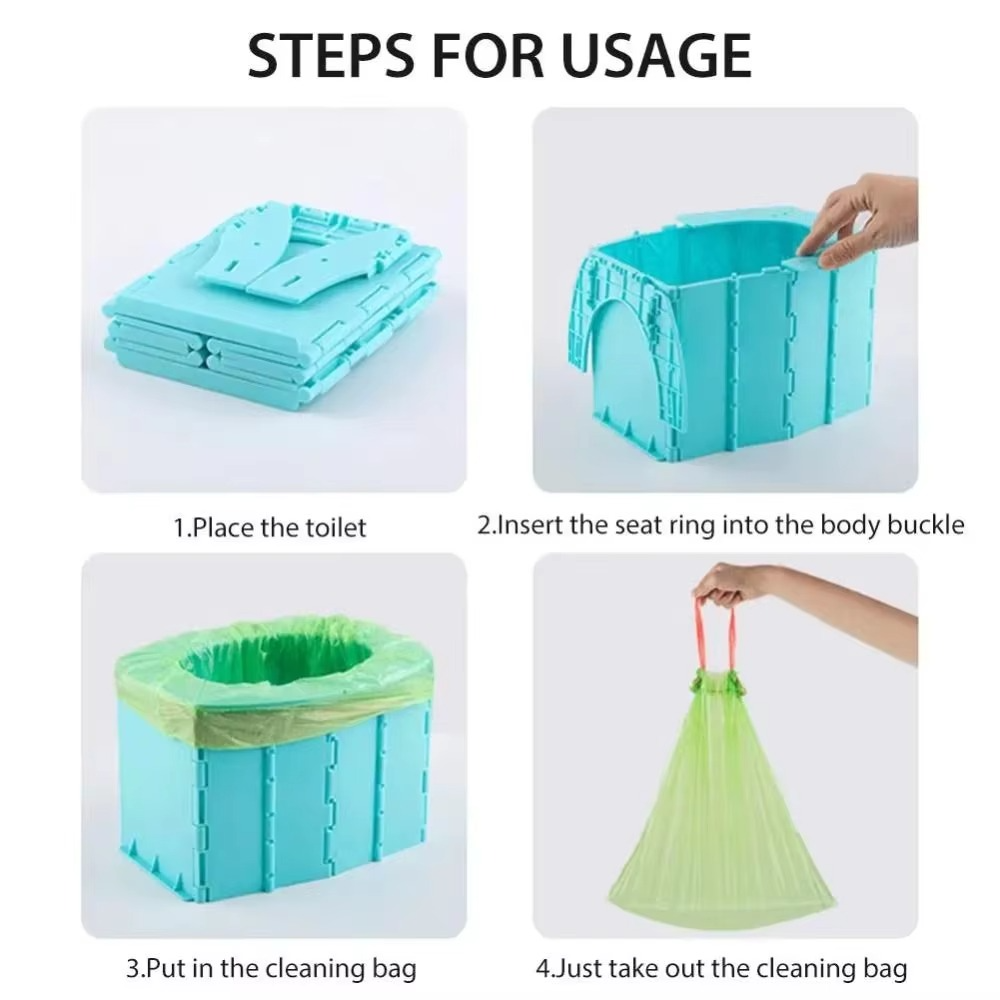 STEPS FOR USAGE

1.Place the toilet

2.Insert the seat ring into the body buckle

3.Put in the cleaning bag

4.Just take out the cleaning bag